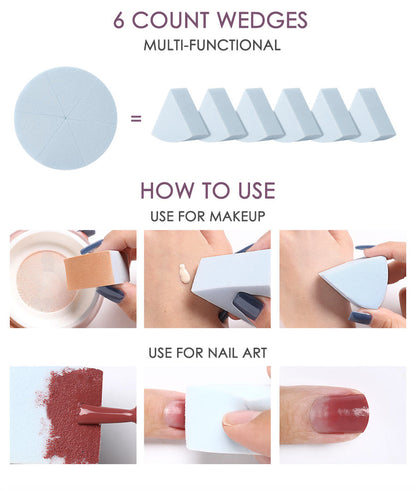 6 COUNT WEDGES
MULTI-FUNCTIONAL

=

HOW TO USE
USE FOR MAKEUP

USE FOR NAIL ART