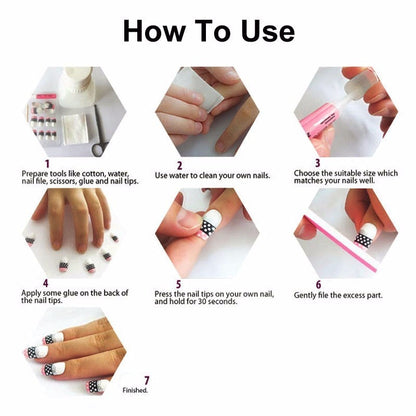 How To Use

1
Prepare tools like cotton, water, nail file, scissors, glue and nail tips.

2
Use water to clean your own nails.

3
Choose the suitable size which matches your nails well.

4
Apply some glue on the back of the nail tips.

5
Press the nail tips on your own nail, and hold for 30 seconds.

6
Gently file the excess part.

7
Finished.